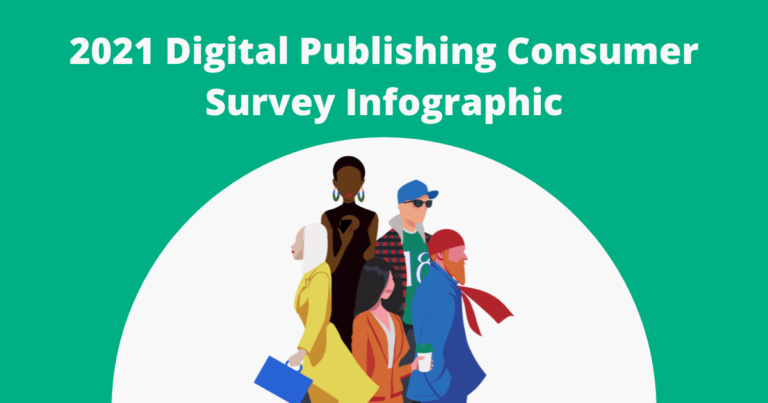 2021 Digital Publishing Consumer Survey Infographic

18