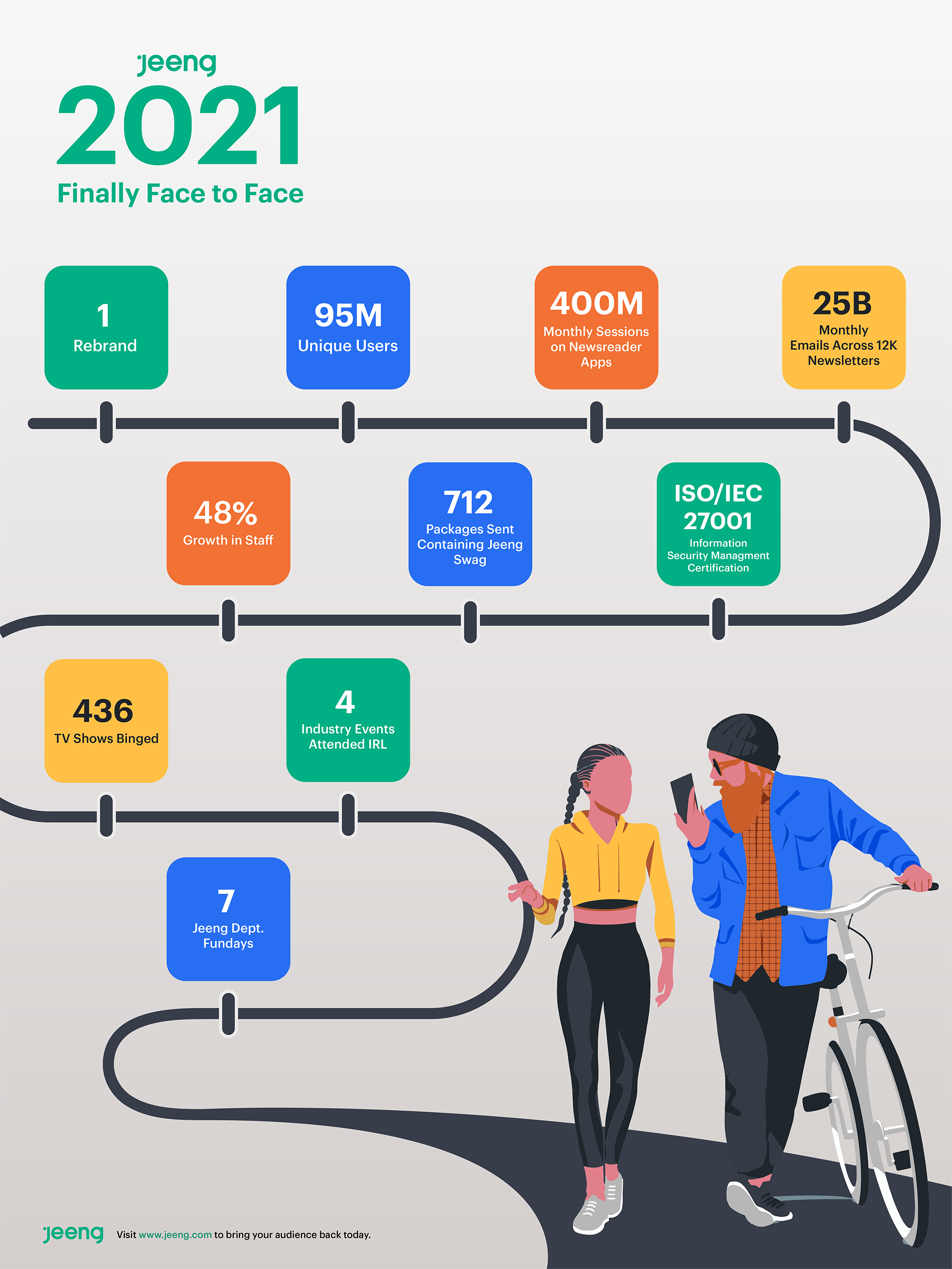 jeeng
2021
Finally Face to Face

1
Rebrand

95M
Unique Users

400M
Monthly Sessions on Newsreader Apps

25B
Monthly Emails Across 12K Newsletters

48%
Growth in Staff

712
Packages Sent Containing Jeeng Swag

ISO/IEC 27001
Information Security Managment Certification

436
TV Shows Binged

4
Industry Events Attended IRL

7
Jeeng Dept. Fundays

jeeng Visit www.jeeng.com to bring your audience back today.